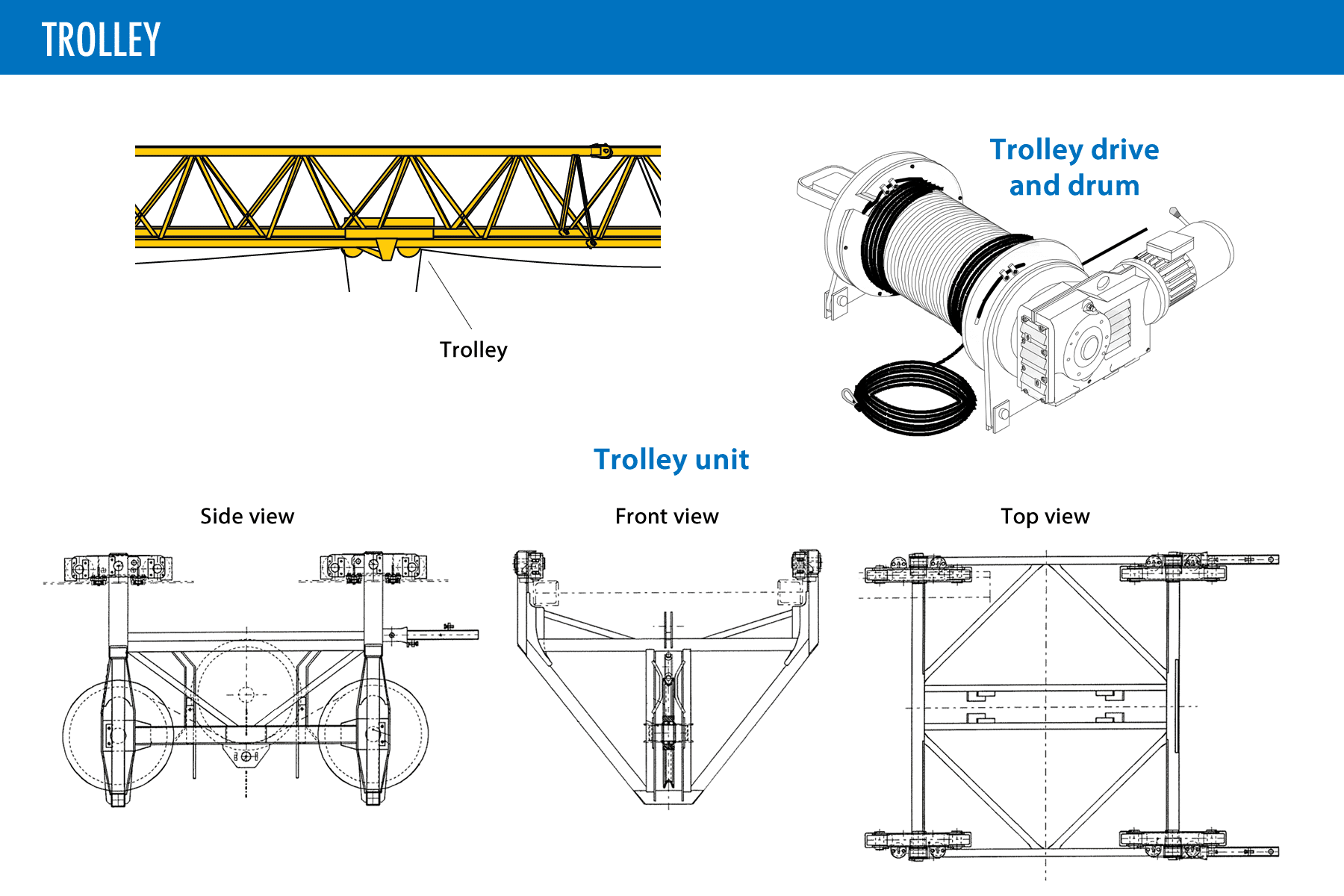 TROLLEY

Trolley

Trolley drive and drum

Trolley unit

Side view

Front view

Top view