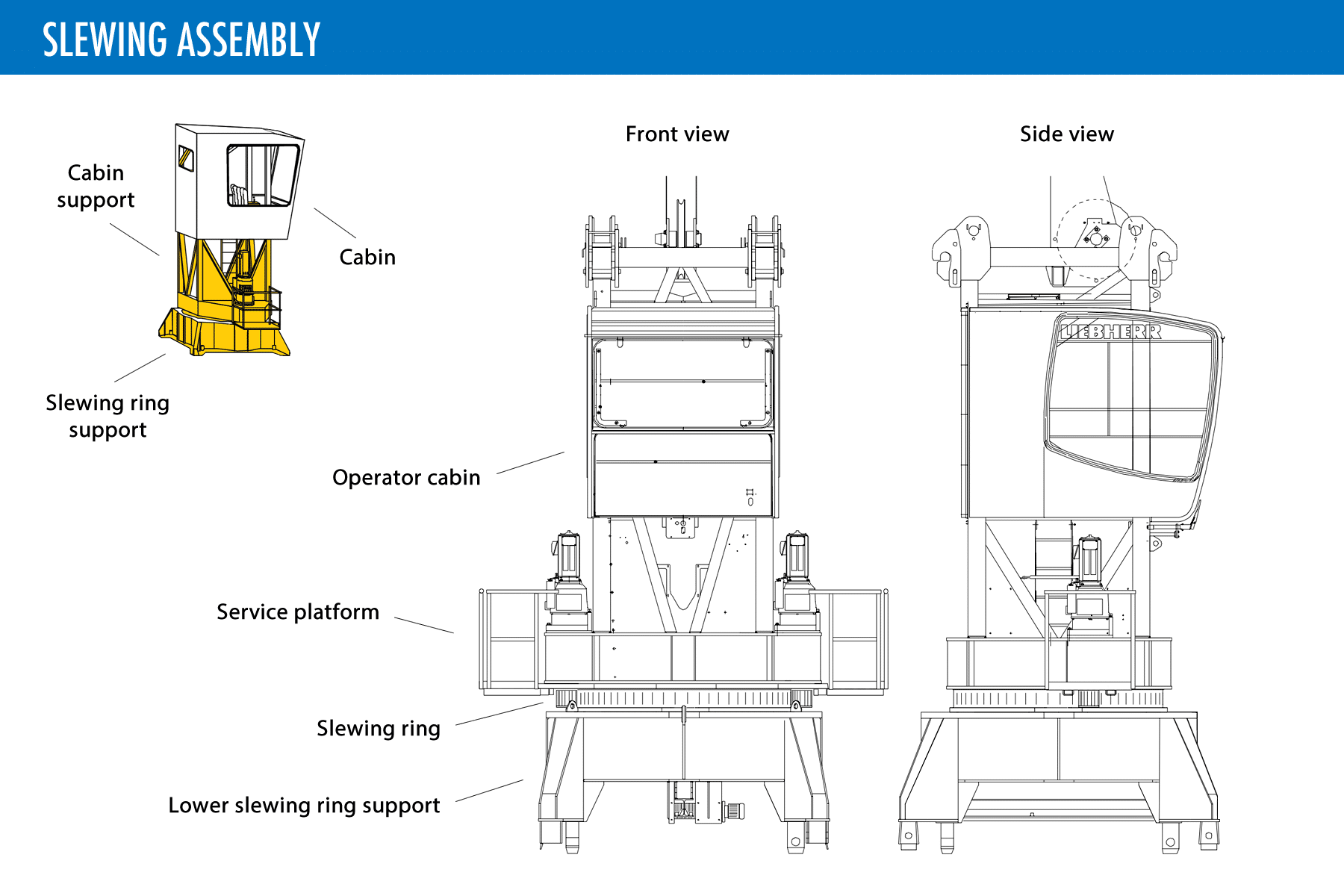 SLEWING ASSEMBLY

Cabin support

Cabin

Slewing ring support

Front view

Side view

LIEBHERR

Operator cabin

Service platform

Slewing ring

Lower slewing ring support