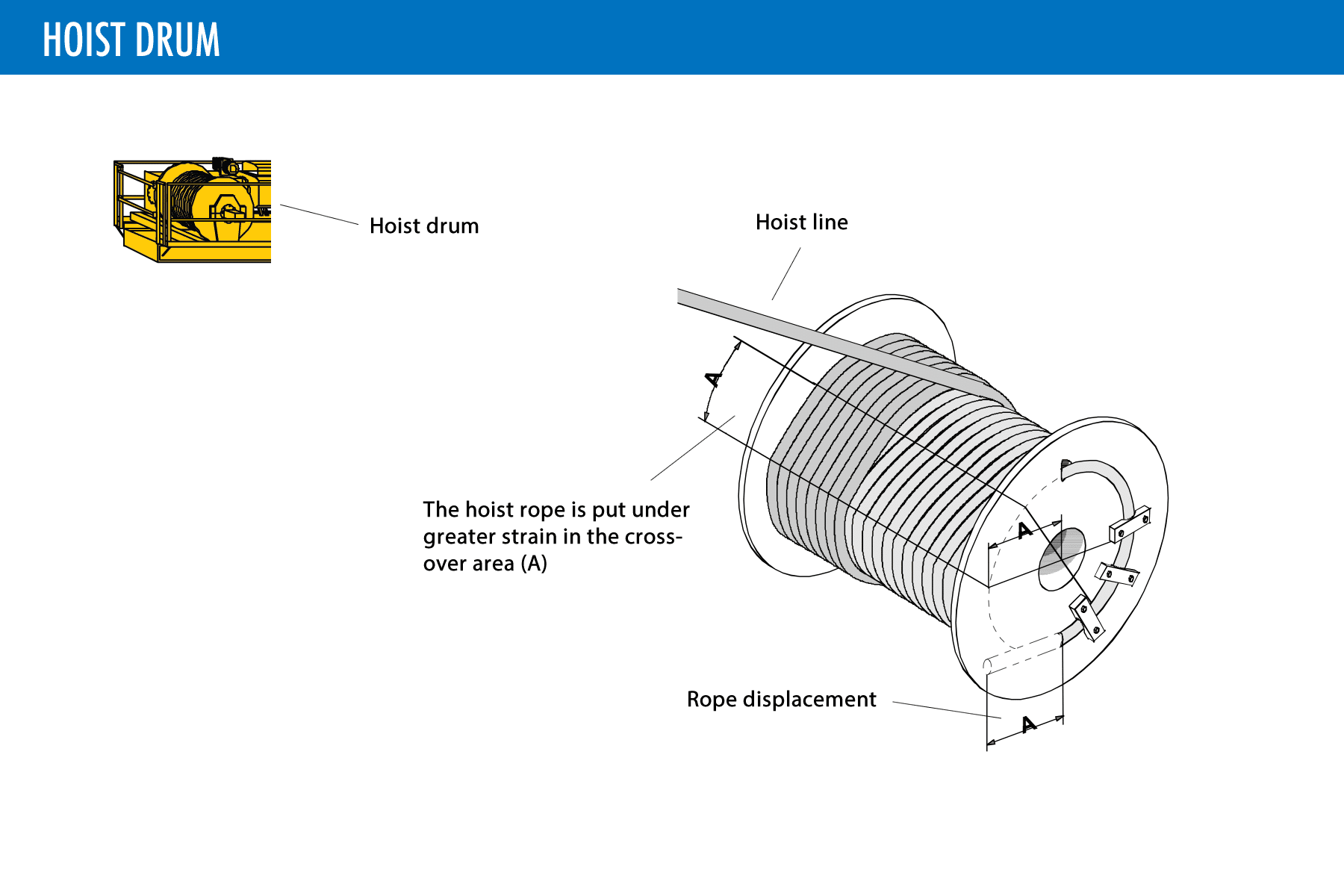 HOIST DRUM

Hoist drum

Hoist line

A

The hoist rope is put under greater strain in the cross-over area (A)

A

Rope displacement

A