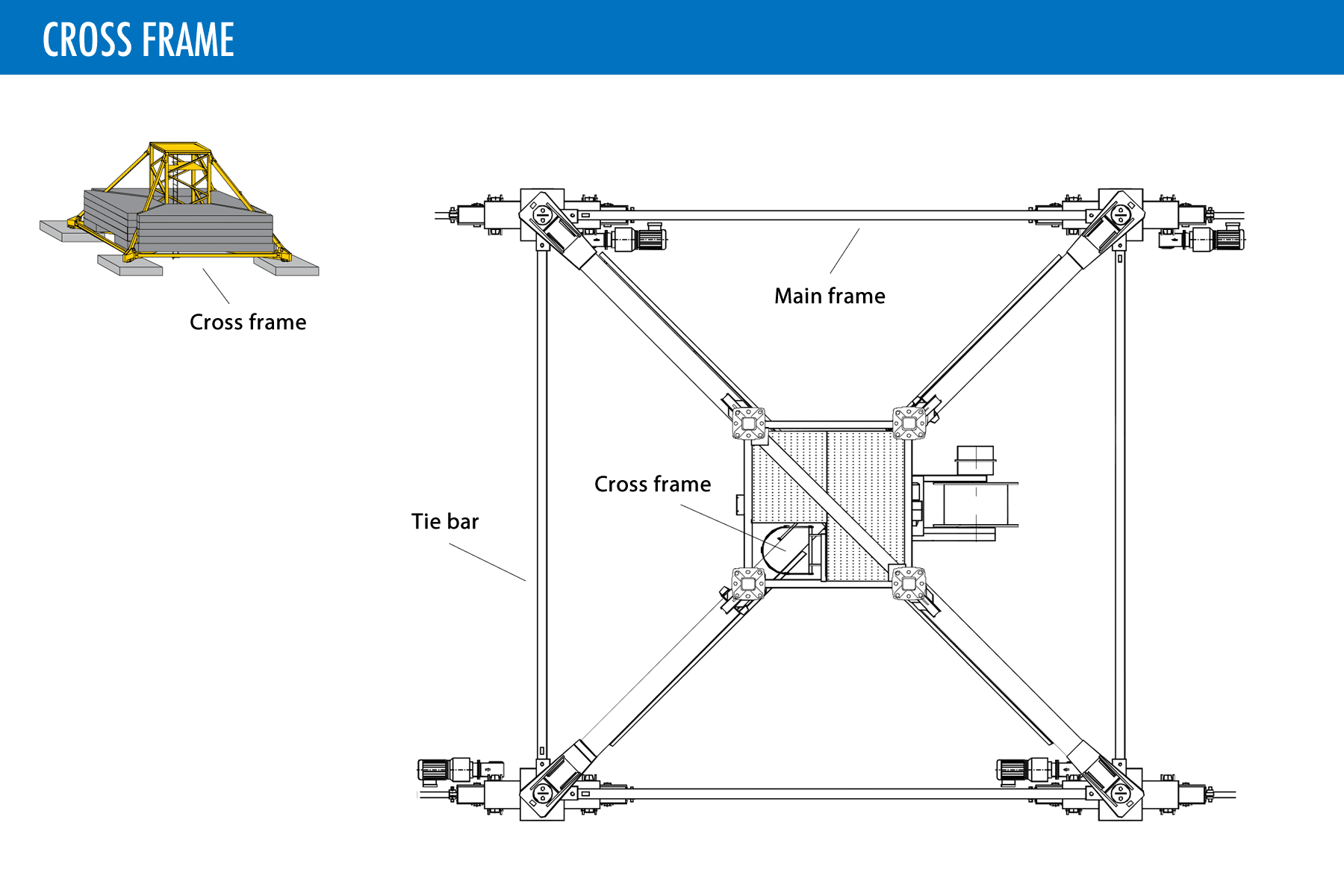 CROSS FRAME

Cross frame

Main frame

Cross frame

Tie bar